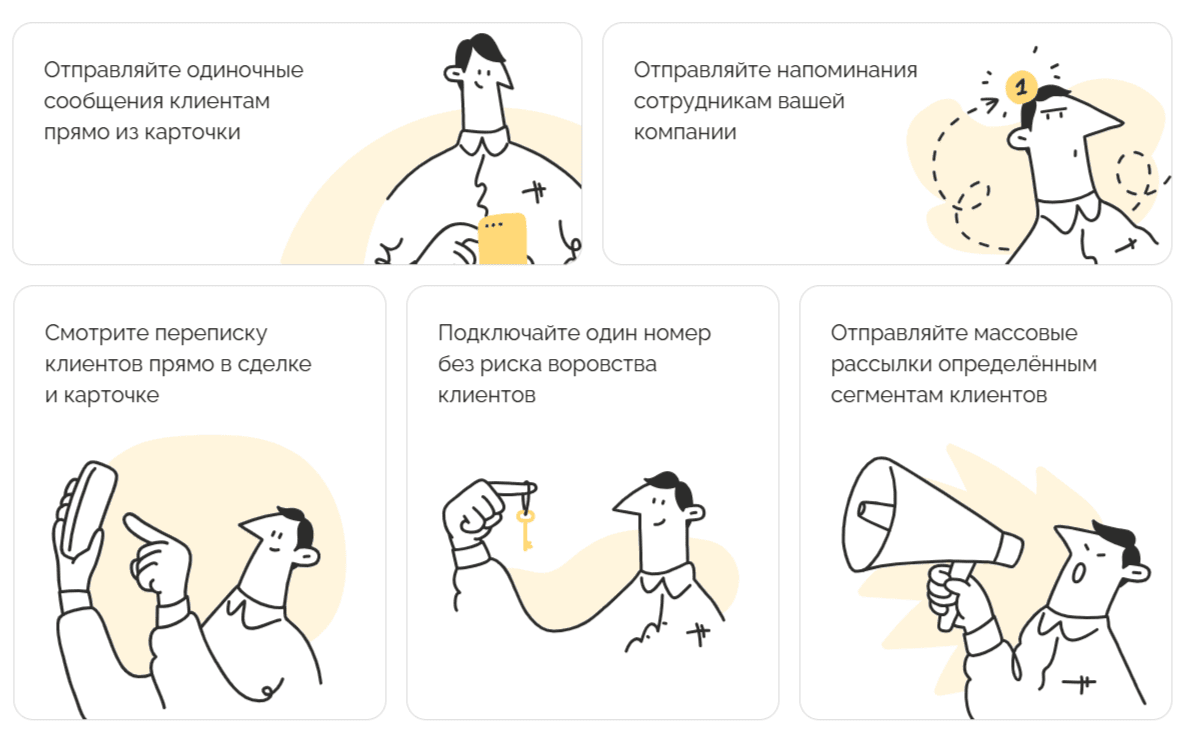 Отправляйте одиночные сообщения клиентам прямо из карточки

Отправляйте напоминания сотрудникам вашей компании

1

Смотрите переписку клиентов прямо в сделке и карточке

Подключайте один номер без риска воровства клиентов

Отправляйте массовые рассылки определённым сегментам клиентов